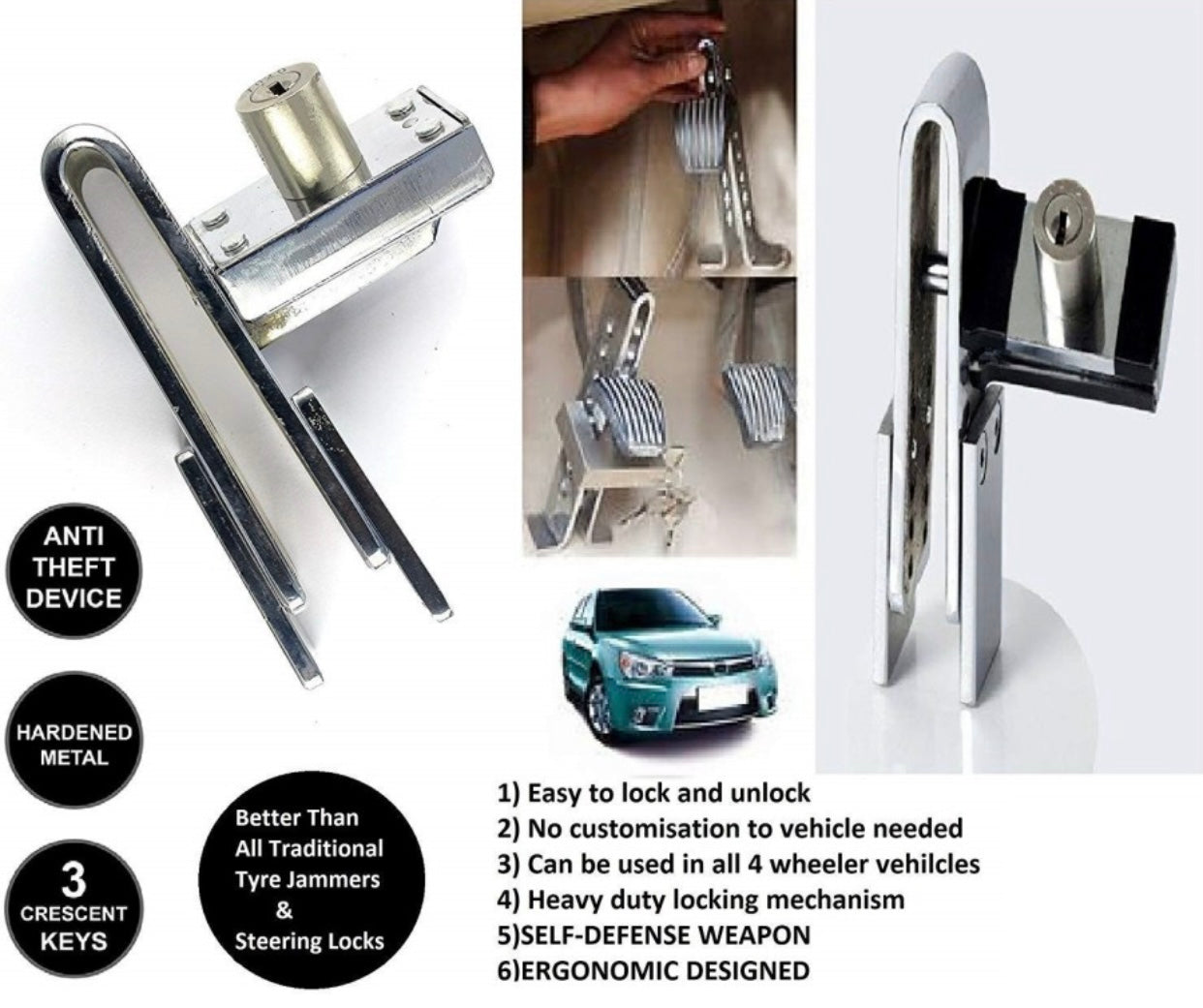 ANTI THEFT DEVICE

HARDENED METAL

3 CRESCENT KEYS

Better Than All Traditional Tyre Jammers & Steering Locks

1) Easy to lock and unlock
2) No customisation to vehicle needed
3) Can be used in all 4 wheeler vehilcles
4) Heavy duty locking mechanism
5)SELF-DEFENSE WEAPON
6)ERGONOMIC DESIGNED