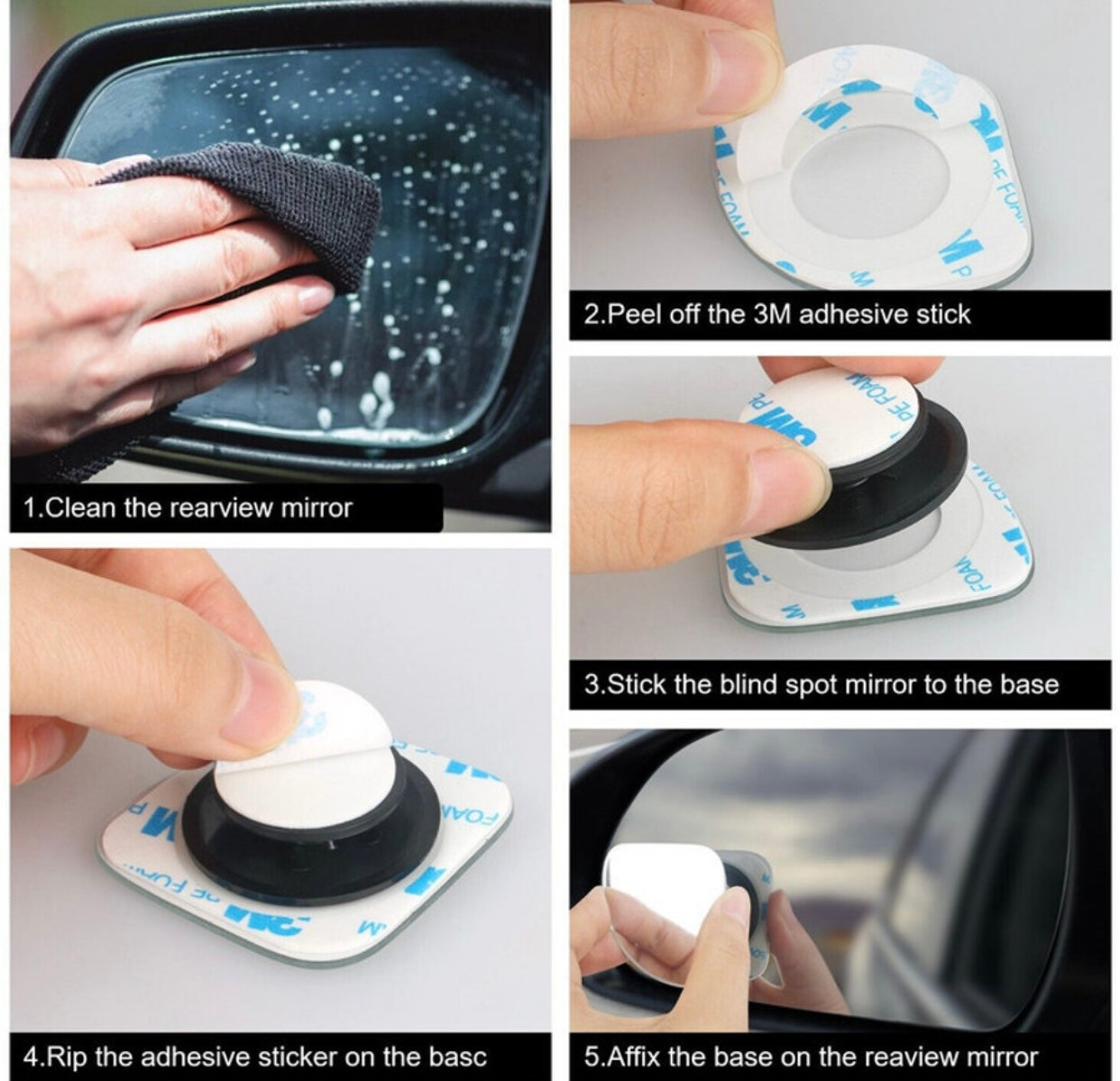 1.Clean the rearview mirror

2.Peel off the 3M adhesive stick

3.Stick the blind spot mirror to the base

4.Rip the adhesive sticker on the basc

5.Affix the base on the reaview mirror