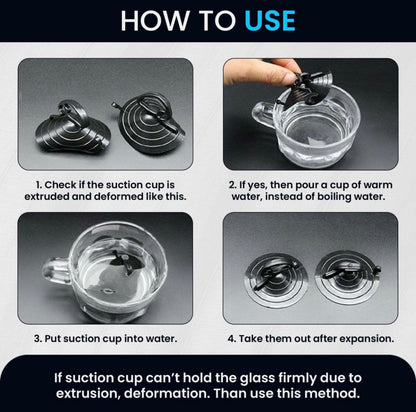 HOW TO USE

1. Check if the suction cup is extruded and deformed like this.

2. If yes, then pour a cup of warm water, instead of boiling water.

3. Put suction cup into water.

4. Take them out after expansion.

If suction cup can't hold the glass firmly due to extrusion, deformation. Than use this method.