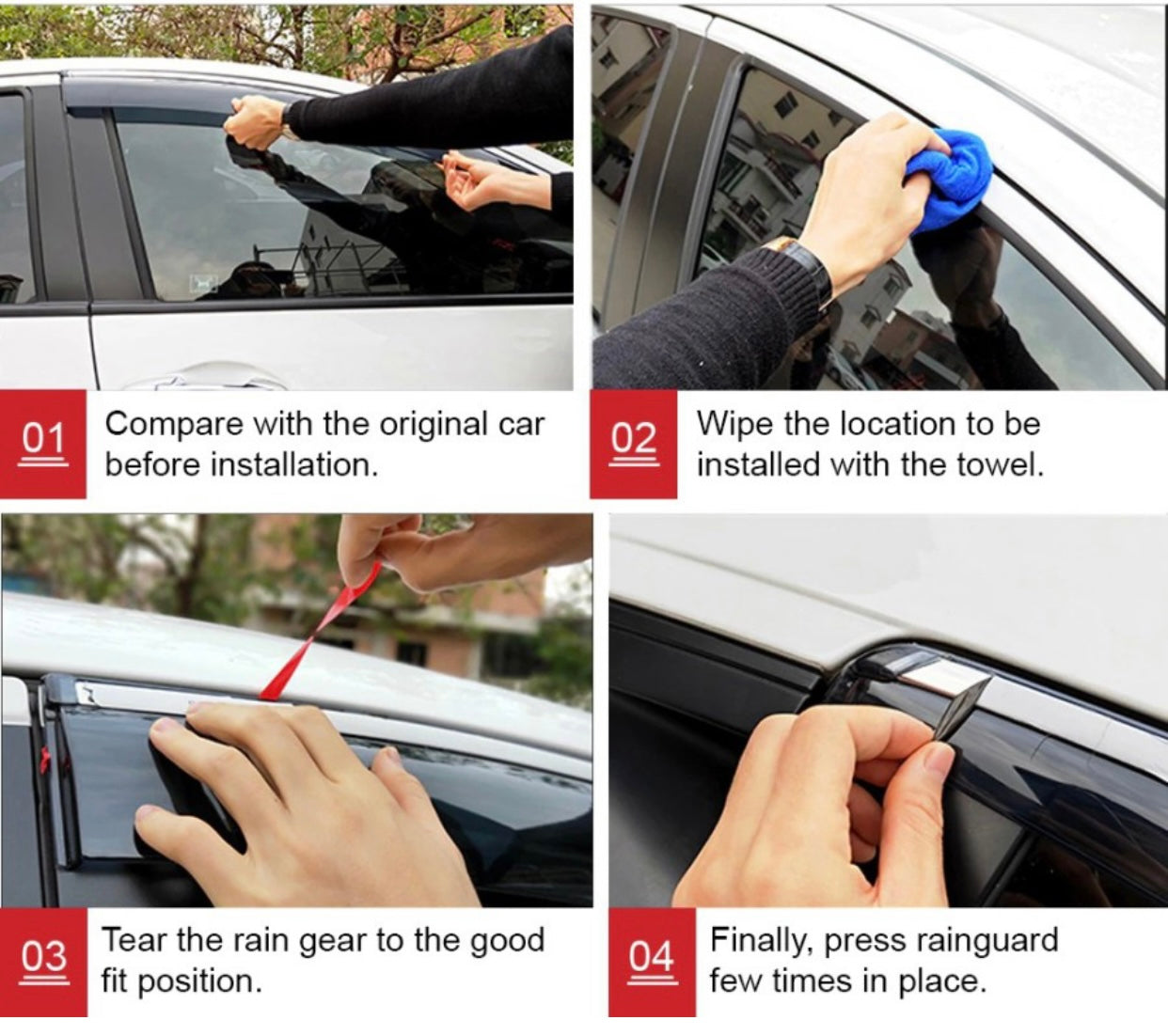 01
Compare with the original car before installation.

02
Wipe the location to be installed with the towel.

03
Tear the rain gear to the good fit position.

04
Finally, press rainguard few times in place.