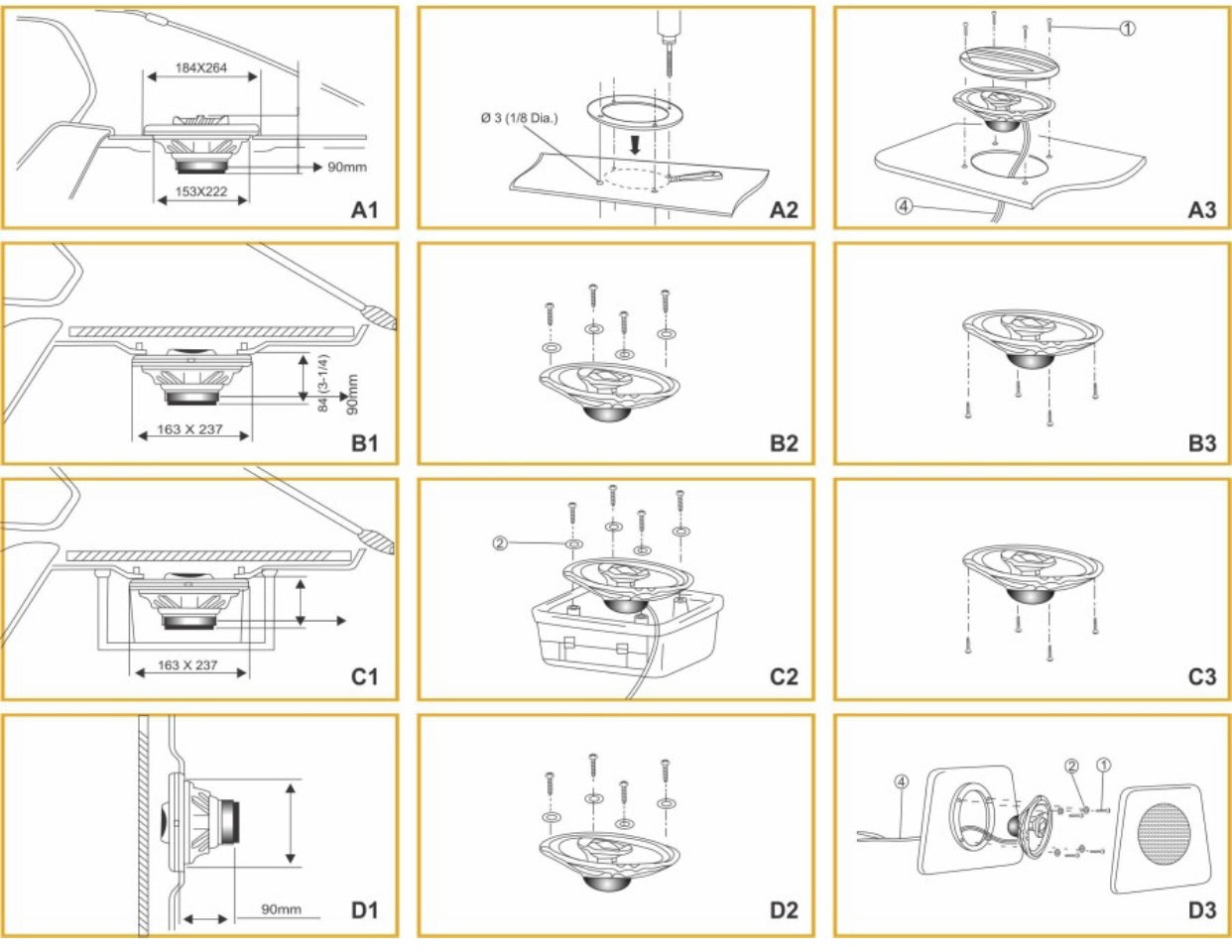 184X264

90mm

153X222

A1

Ø 3 (1/8 Dia.)

A2

①

④

A3

84 (3-1/4)

90mm

163 X 237

B1

B2

B3

163 X 237

C1

②

C2

C3

90mm

D1

D2

④

②

①

D3