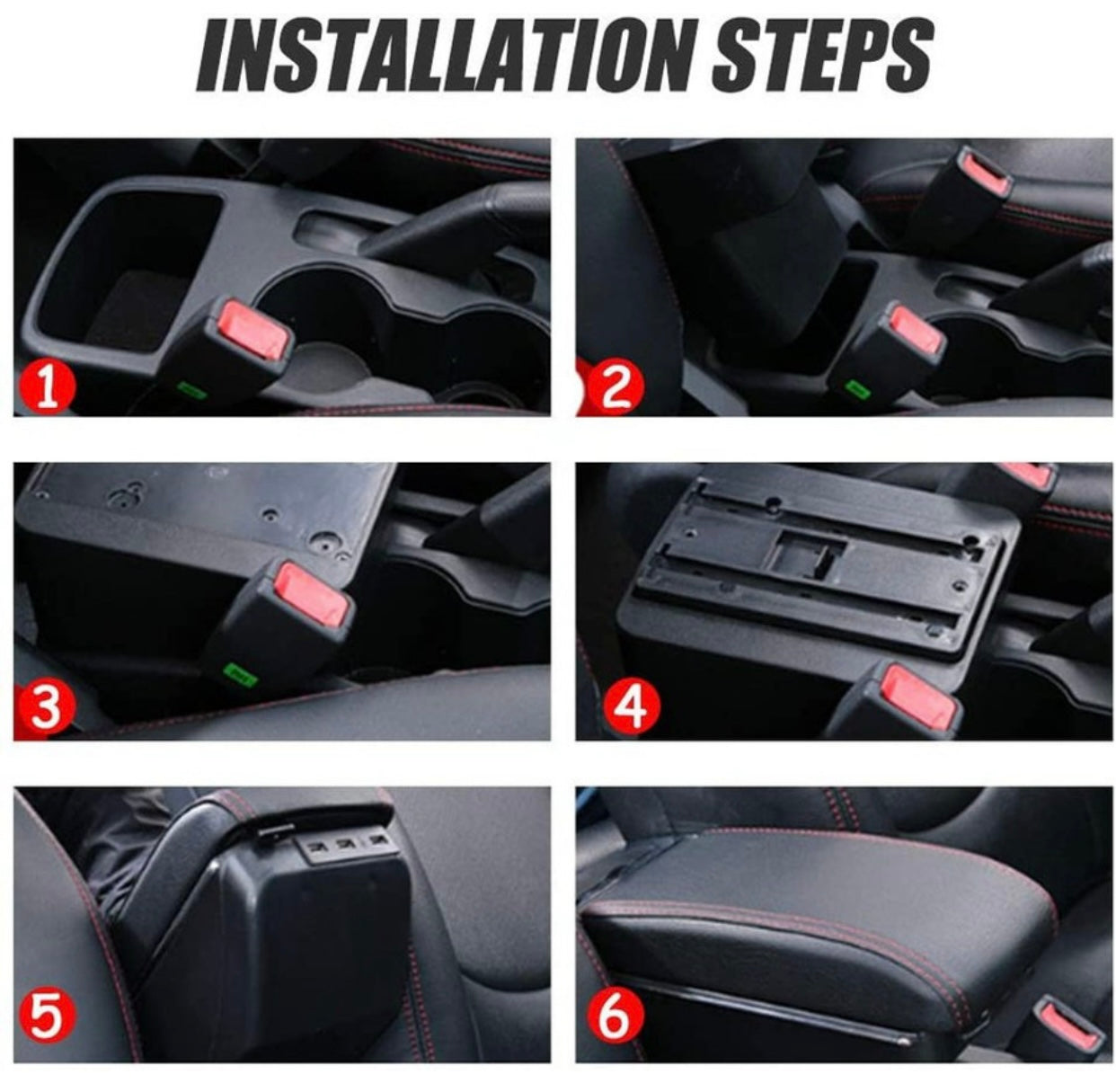 INSTALLATION STEPS

1

2

3

4

5

6