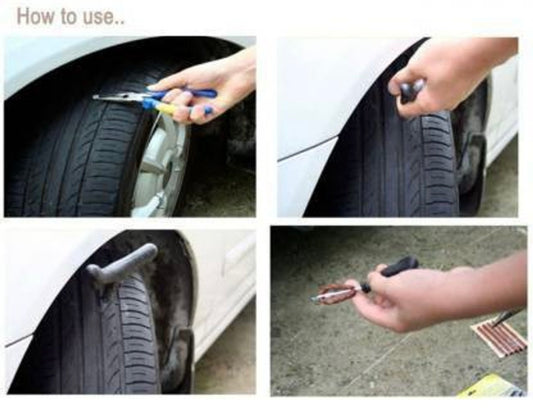 How to use..