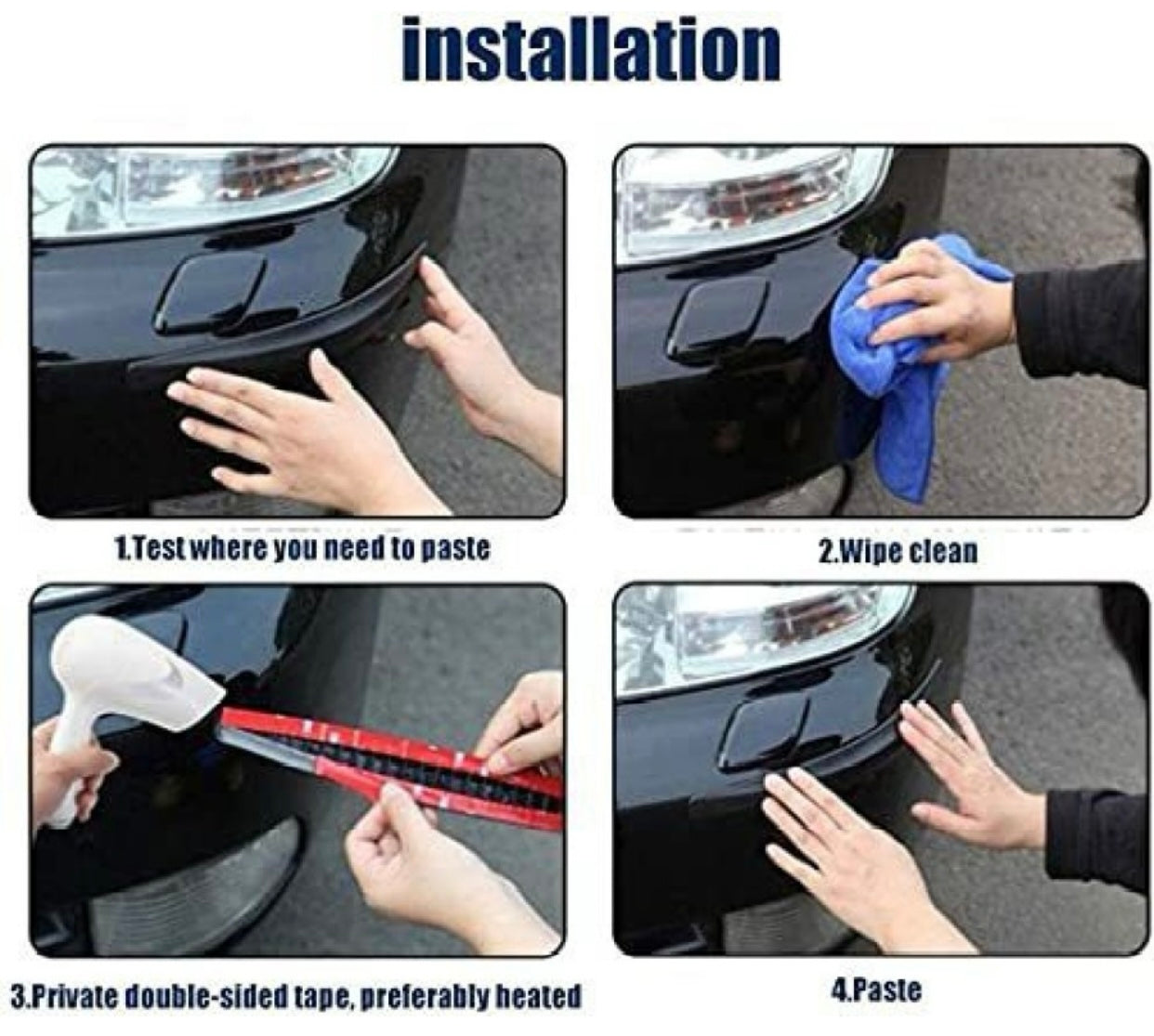 installation

1.Test where you need to paste

2.Wipe clean

3.Private double-sided tape, preferably heated

4.Paste