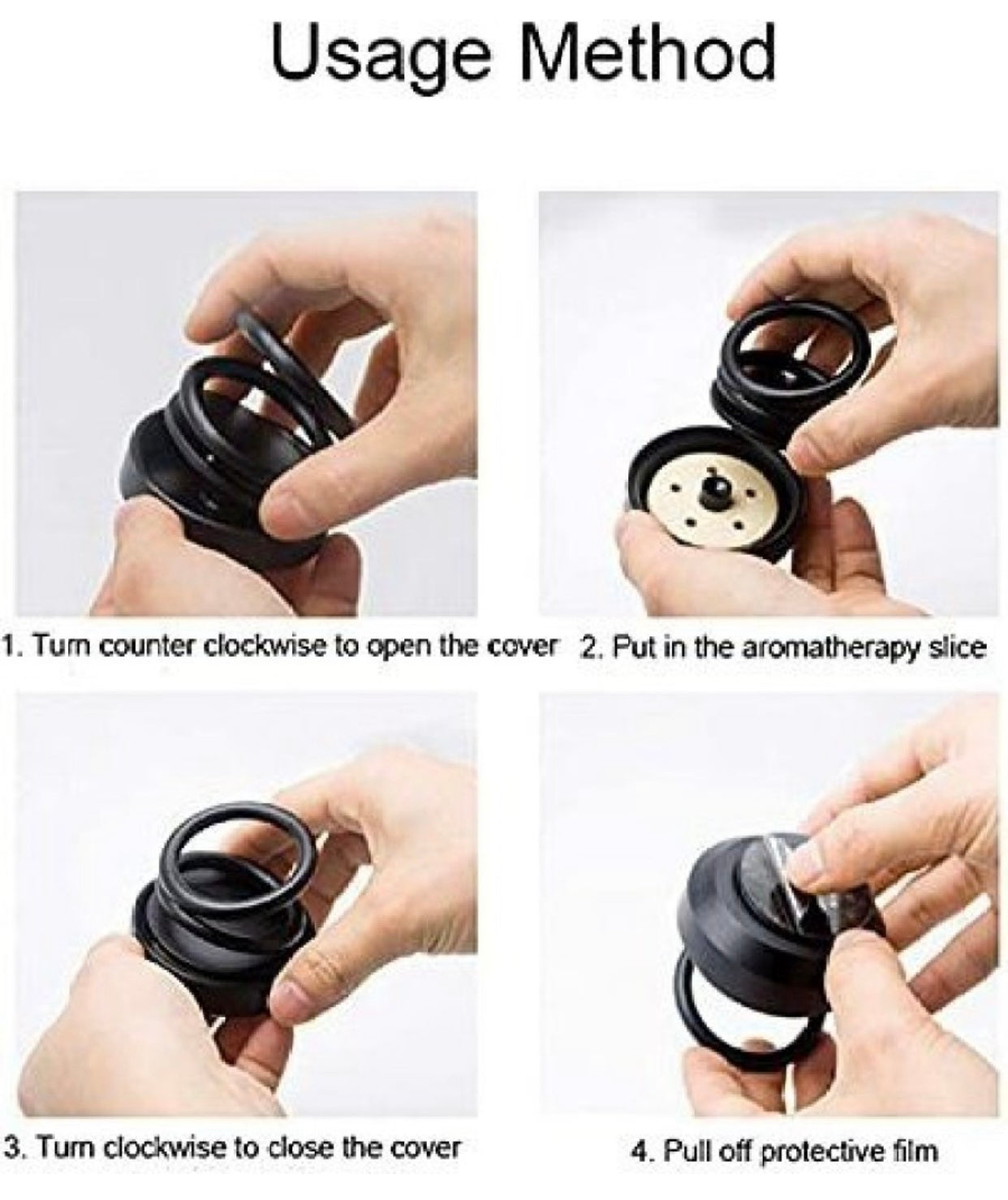 Usage Method

1. Turn counter clockwise to open the cover

2. Put in the aromatherapy slice

3. Turn clockwise to close the cover

4. Pull off protective film